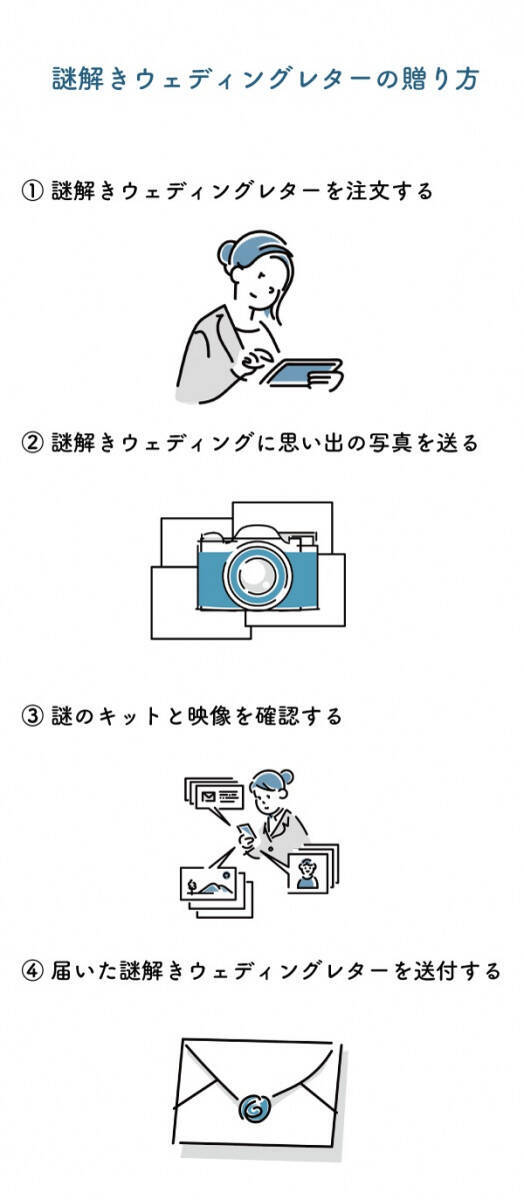 謎解きウェディングレターの贈り方

① 謎解きウェディングレターを注文する

② 謎解きウェディングに思い出の写真を送る

③ 謎のキットと映像を確認する

④ 届いた謎解きウェディングレターを送付する