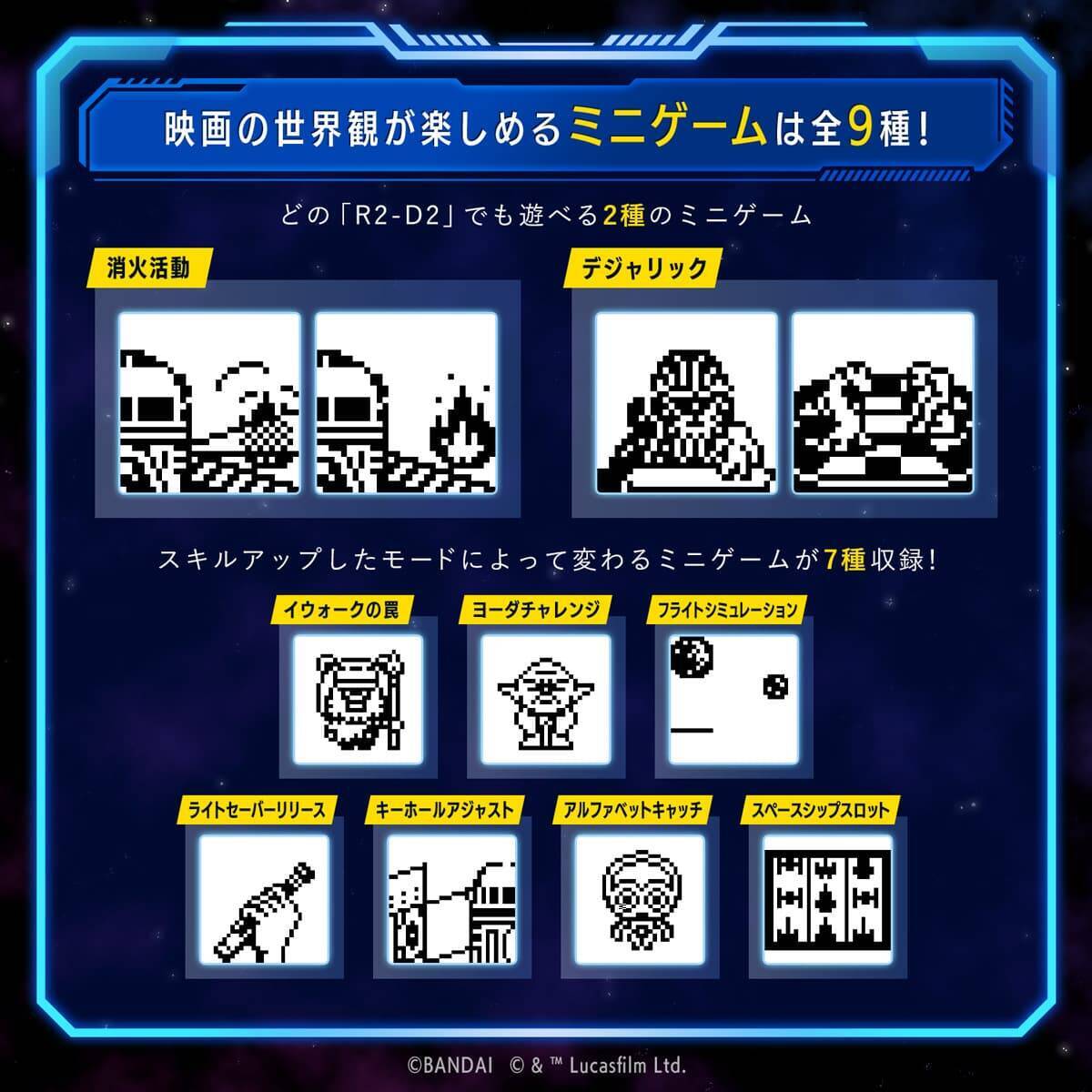 映画の世界観が楽しめるミニゲームは全9種！

どの「R2-D2」でも遊べる2種のミニゲーム

消火活動

デジャリック

スキルアップしたモードによって変わるミニゲームが7種収録！

イウォークの罠

ヨーダチャレンジ

フライトシミュレーション

ライトセーバーリリース

キーホールアジャスト

アルファベットキャッチ

スペースシップスロット

©BANDAI © & ™ Lucasfilm Ltd.