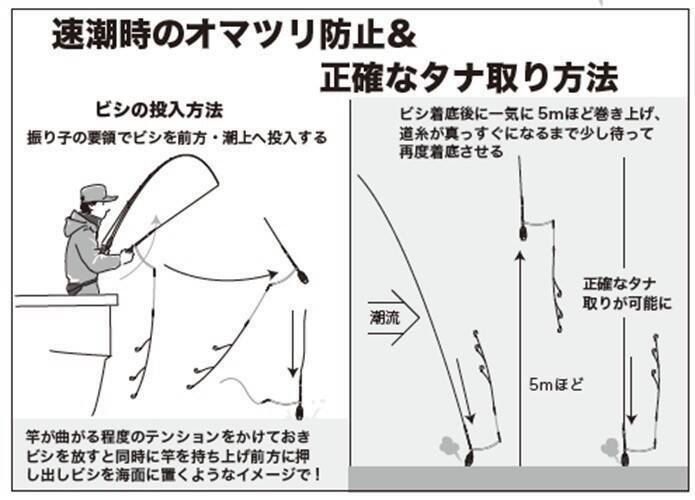 速潮時のオマツリ防止&
正確なタナ取り方法

ビシの投入方法
振り子の要領でビシを前方・潮上へ投入する

竿が曲がる程度のテンションをかけておきビシを放すと同時に竿を持ち上げ前方に押し出しビシを海面に置くようなイメージで!

ビシ着底後に一気に5mほど巻き上げ、道糸が真っすぐになるまで少し待って再度着底させる

潮流

5mほど

正確なタナ取りが可能に