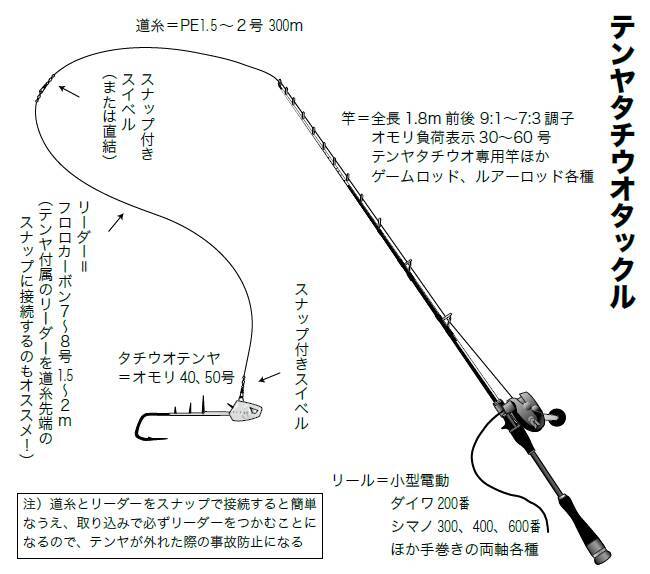 テンヤタチウオタックル

道糸＝PE1.5～２号 300m

スナップ付きスイベル（または直結）

竿＝全長 1.8m 前後 9:1～7:3 調子
オモリ負荷表示 30～60 号
テンヤタチウオ専用竿ほか
ゲームロッド、ルアーロッド各種

リーダー＝
フロロカーボン7～8号 1.5～2ｍ
（テンヤ付属のリーダーを道糸先端のスナップに接続するのもオススメ！）

スナップ付きスイベル

タチウオテンヤ
＝オモリ 40、50号

リール＝小型電動
ダイワ 200番
シマノ 300、400、600番
ほか手巻きの両軸各種

注）道糸とリーダーをスナップで接続すると簡単なうえ、取り込みで必ずリーダーをつかむことになるので、テンヤが外れた際の事故防止になる