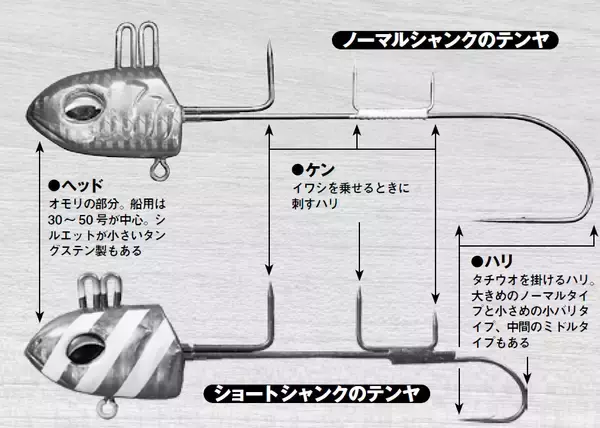 ノーマルシャンクのテンヤ

●ヘッド
オモリの部分。船用は30～50号が中心。シルエットが小さいタングステン製もある

●ケン
イワシを乗せるときに刺すハリ

●ハリ
タチウオを掛けるハリ。大きめのノーマルタイプと小さめの小バリタイプ、中間のミドルタイプもある

ショートシャンクのテンヤ