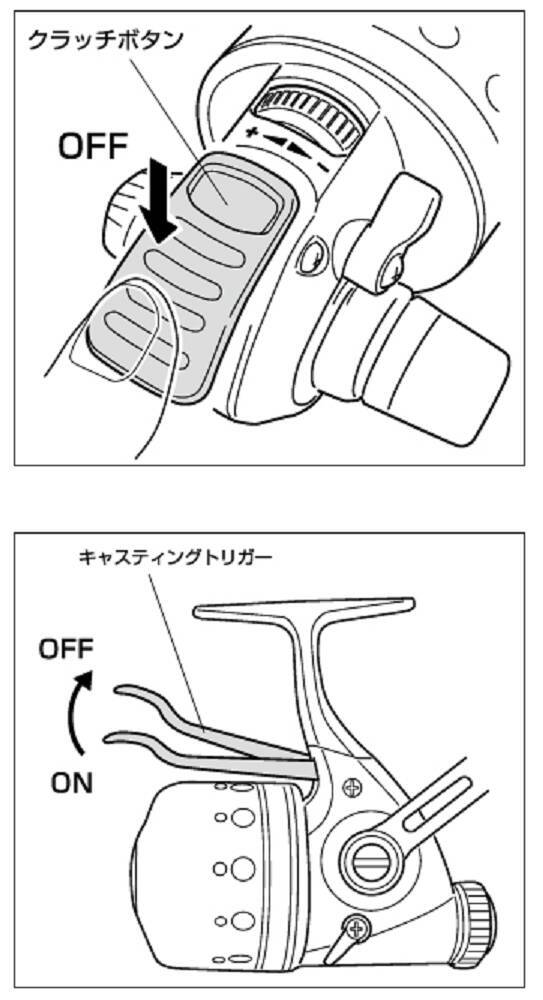 クラッチボタン

OFF

+ −

キャスティングトリガー

OFF

ON