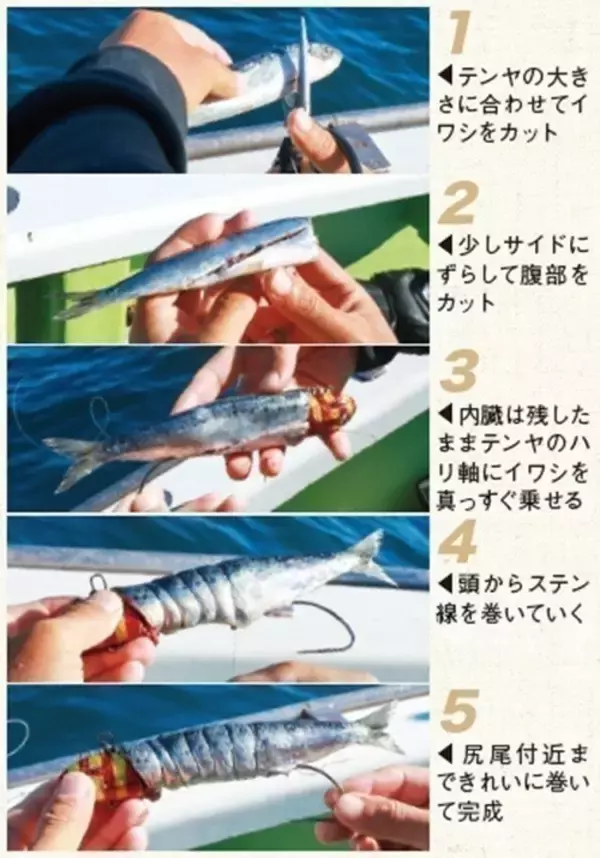 1
◀テンヤの大きさに合わせてイワシをカット

2
◀少しサイドにずらして腹部をカット

3
◀内臓は残したままテンヤのハリ軸にイワシを真っすぐ乗せる

4
◀頭からステン線を巻いていく

5
◀尻尾付近まできれいに巻いて完成