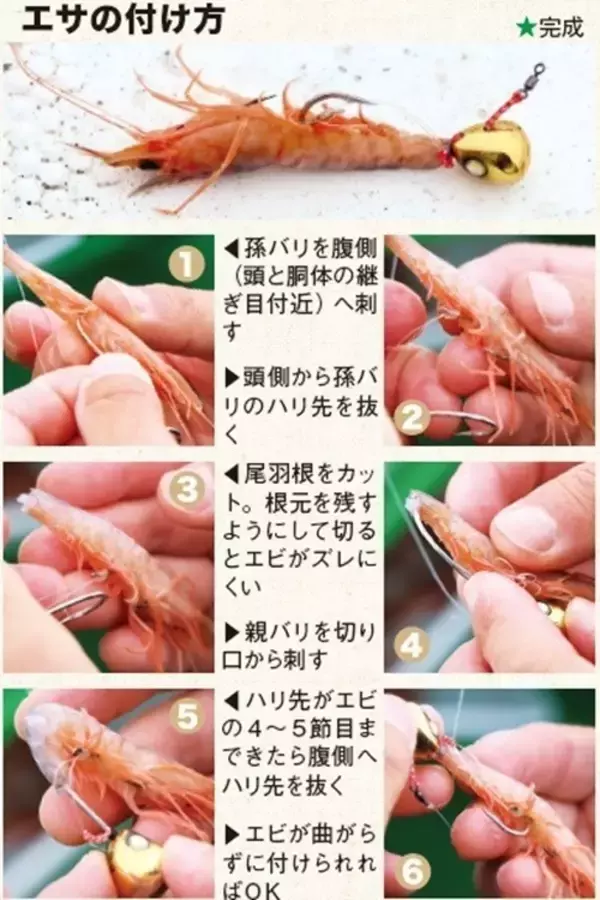 エサの付け方

★完成

1

◀孫バリを腹側（頭と胴体の継ぎ目付近）へ刺す

▶頭側から孫バリのハリ先を抜く

2

3

◀尾羽根をカット。根元を残すようにして切るとエビがズレにくい

▶親バリを切り口から刺す

4

5

◀ハリ先がエビの4～5節目まできたら腹側へハリ先を抜く

▶エビが曲がらずに付けられればOK

6