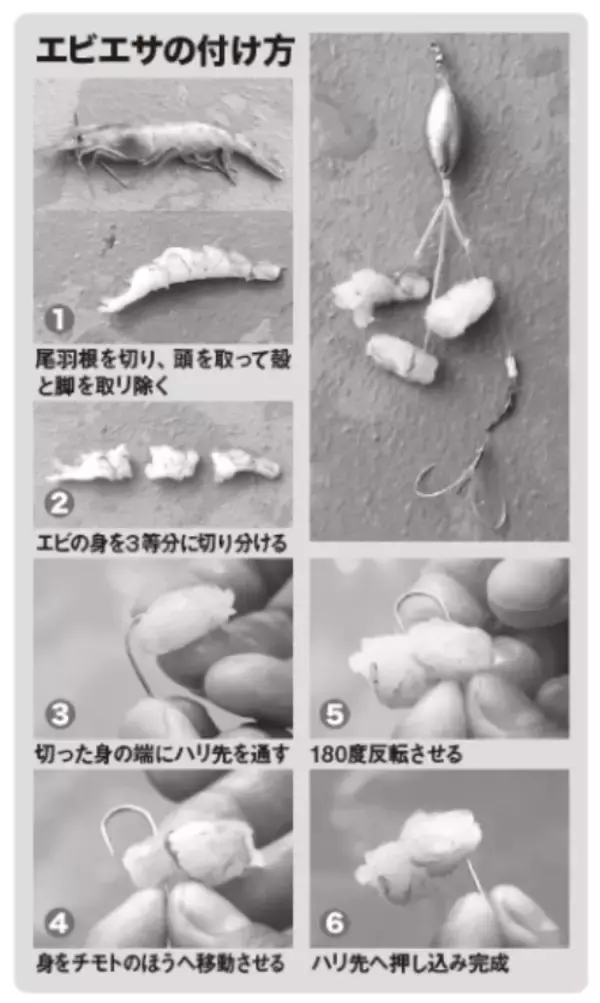 エビエサの付け方

1
尾羽根を切り、頭を取って殻と脚を取り除く

2
エビの身を3等分に切り分ける

3
切った身の端にハリ先を通す

4
身をチモトのほうへ移動させる

5
180度反転させる

6
ハリ先へ押し込み完成