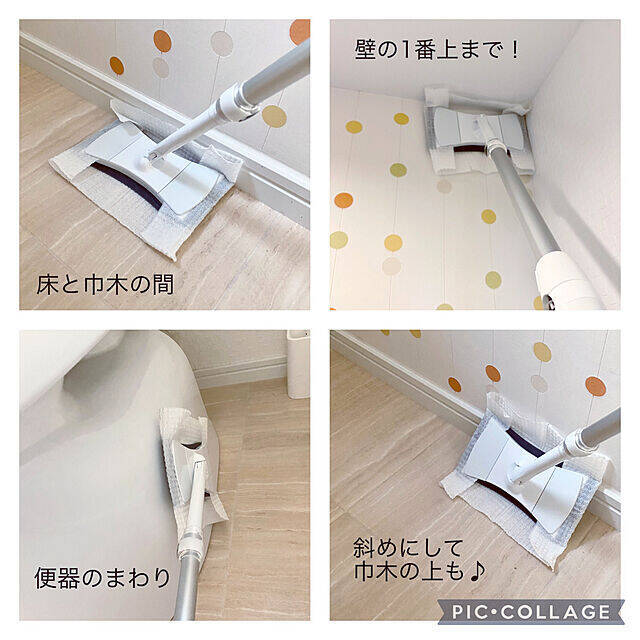 床と巾木の間

壁の1番上まで！

便器のまわり

斜めにして
巾木の上も♪

PIC•COLLAGE