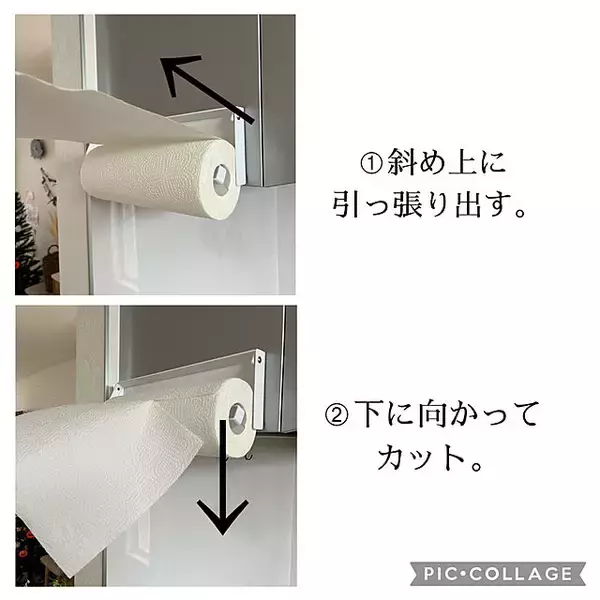 ①斜め上に
引っ張り出す。

②下に向かって
カット。

PIC•COLLAGE