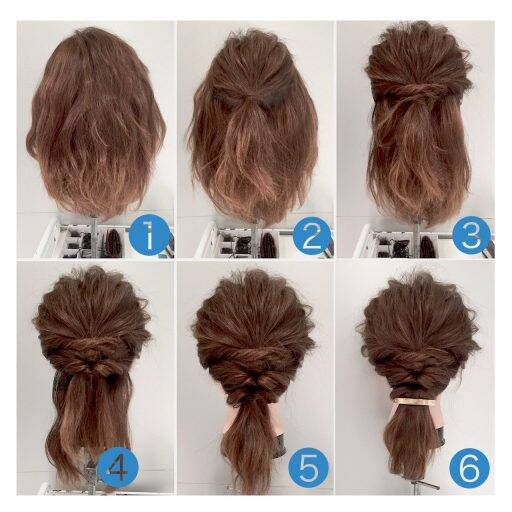 1
2
3
4
5
6