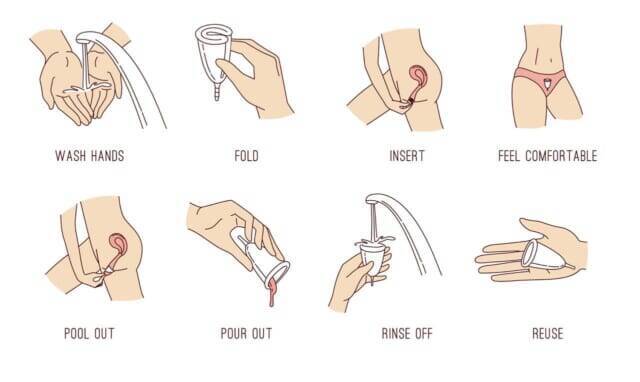 WASH HANDS

FOLD

INSERT

FEEL COMFORTABLE

POOL OUT

POUR OUT

RINSE OFF

REUSE