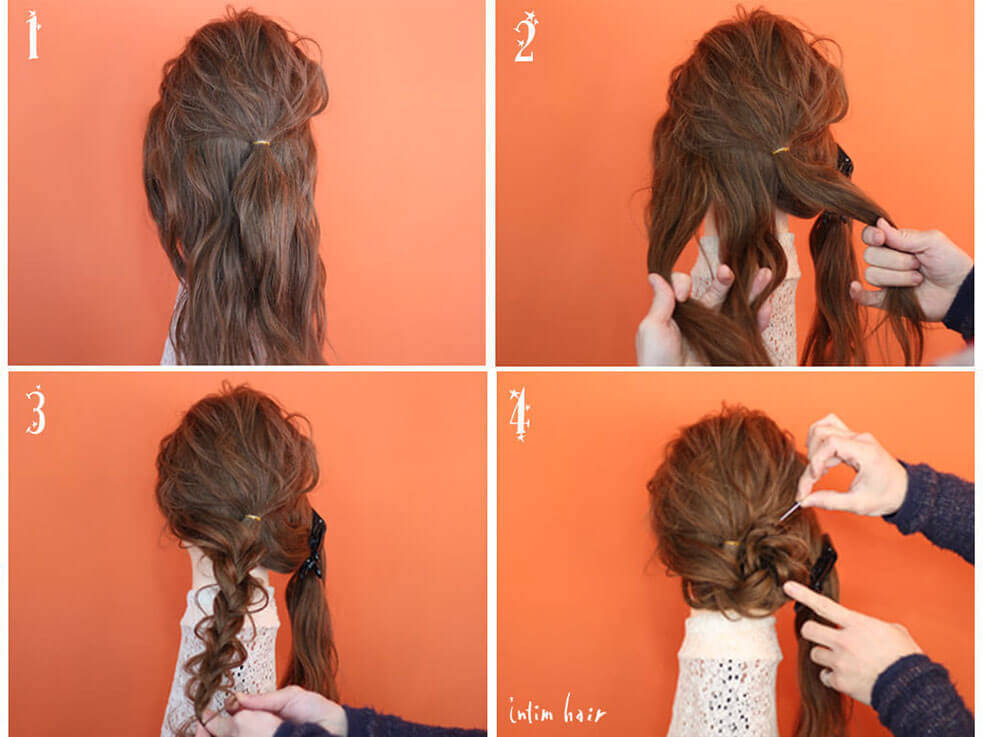 1

2

3

4

intim hair