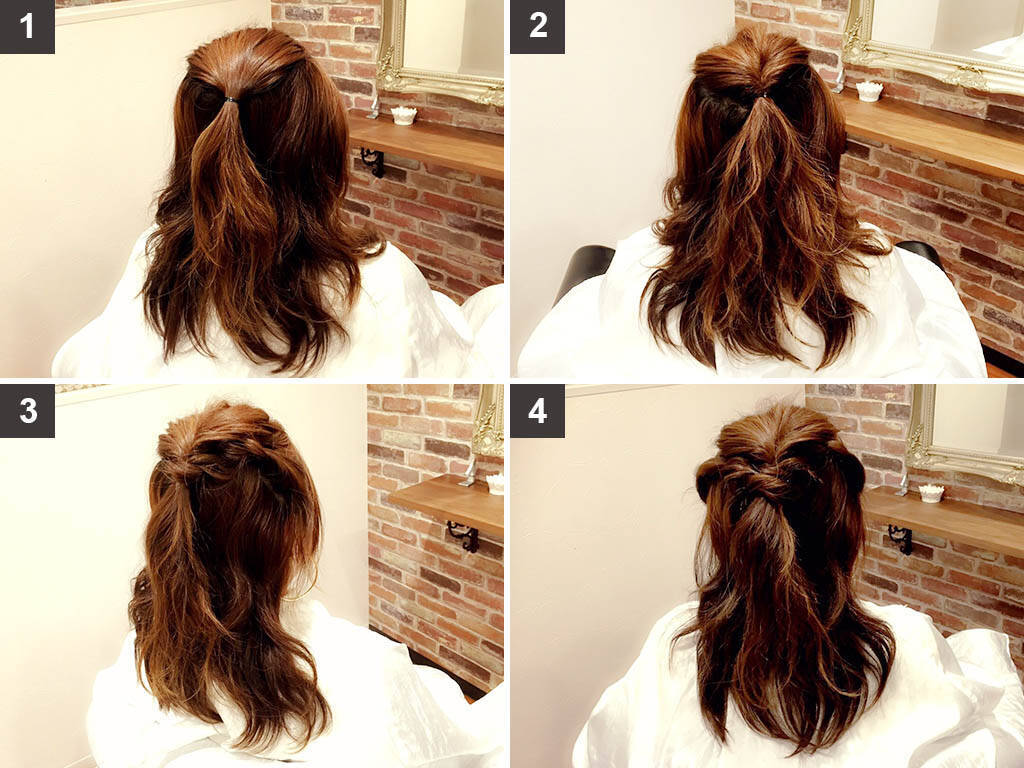 1
2
3
4