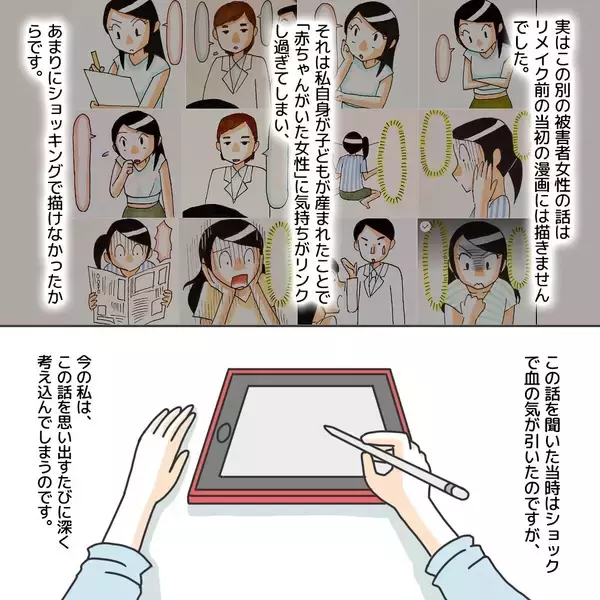 実はこの別の被害者女性の話はリメイク前の当初の漫画には描きませんでした。

それは私自身が子どもが産まれたことで「赤ちゃんがいた女性」に気持ちがリンクし過ぎてしまい、

あまりにショッキングで描けなかったからです。

この話を聞いた当時はショックで血の気が引いたのですが、

今の私は、この話を思い出すたびに深く考え込んでしまうのです。