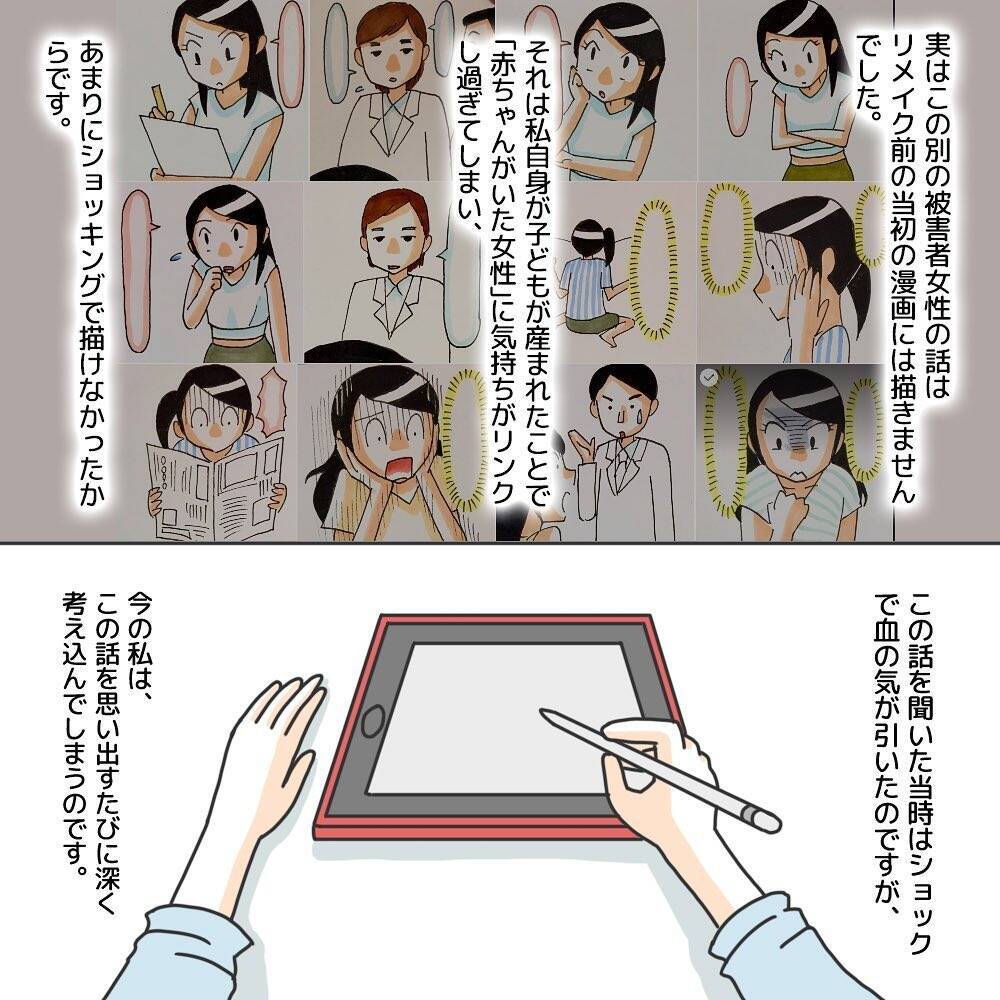 実はこの別の被害者女性の話はリメイク前の当初の漫画には描きませんでした。

それは私自身が子どもが産まれたことで「赤ちゃんがいた女性」に気持ちがリンクし過ぎてしまい、

あまりにショッキングで描けなかったからです。

この話を聞いた当時はショックで血の気が引いたのですが、

今の私は、この話を思い出すたびに深く考え込んでしまうのです。