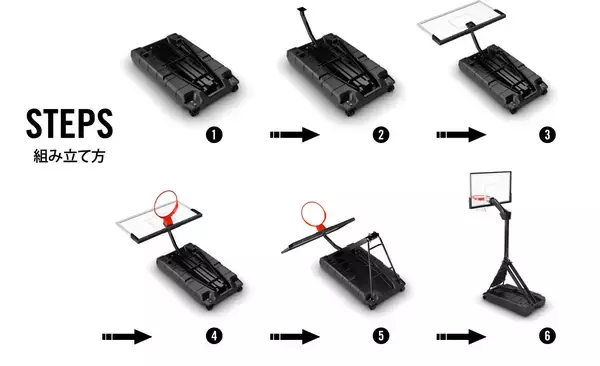 STEPS
組み立て方

1

2

3

4

5

6