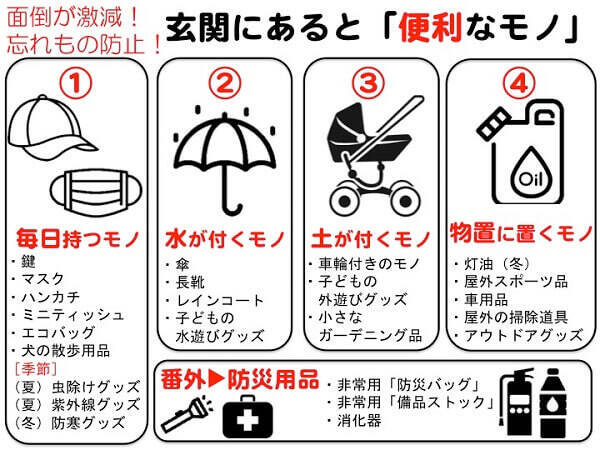 面倒が激減！
忘れもの防止！

玄関にあると「便利なモノ」

①
毎日持つモノ
・鍵
・マスク
・ハンカチ
・ミニティッシュ
・エコバッグ
・犬の散歩用品
［季節］
（夏）虫除けグッズ
（夏）紫外線グッズ
（冬）防寒グッズ

②
水が付くモノ
・傘
・長靴
・レインコート
・子どもの水遊びグッズ

③
土が付くモノ
・車輪付きのモノ
・子どもの外遊びグッズ
・小さなガーデニング品

④
Oil
物置に置くモノ
・灯油（冬）
・屋外スポーツ品
・車用品
・屋外の掃除道具
・アウトドアグッズ

番外▶防災用品
・非常用「防災バッグ」
・非常用「備品ストック」
・消化器