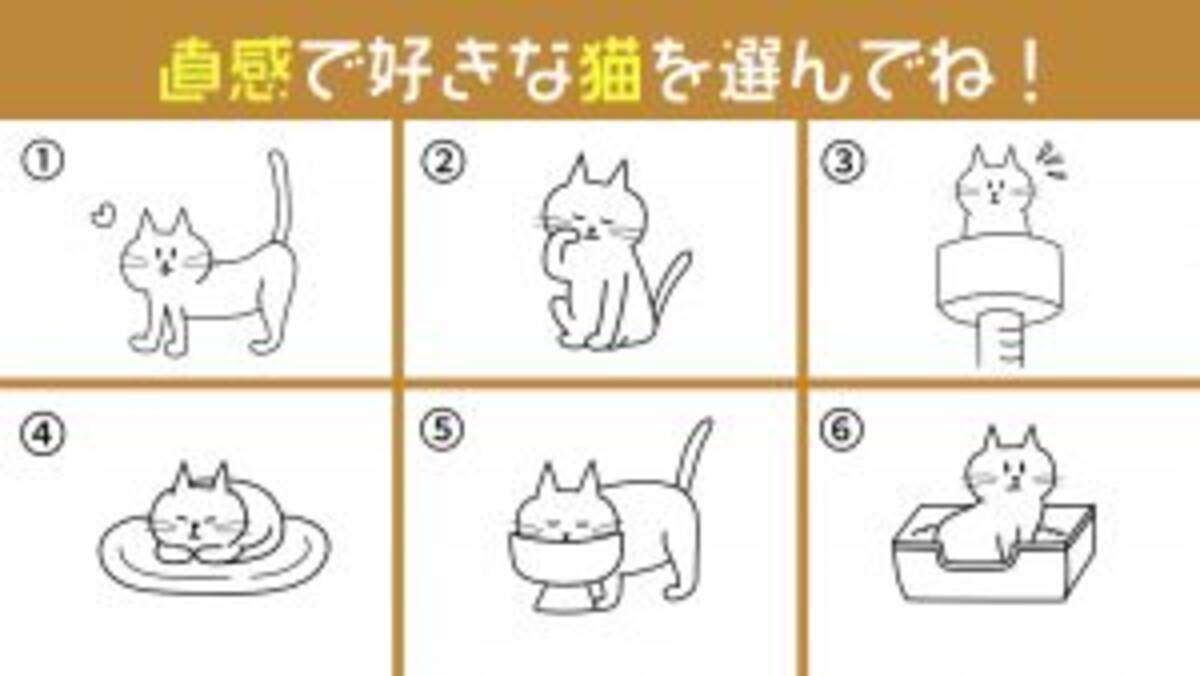 直感で好きな猫を選んでね！

①

②

③

④

⑤

⑥