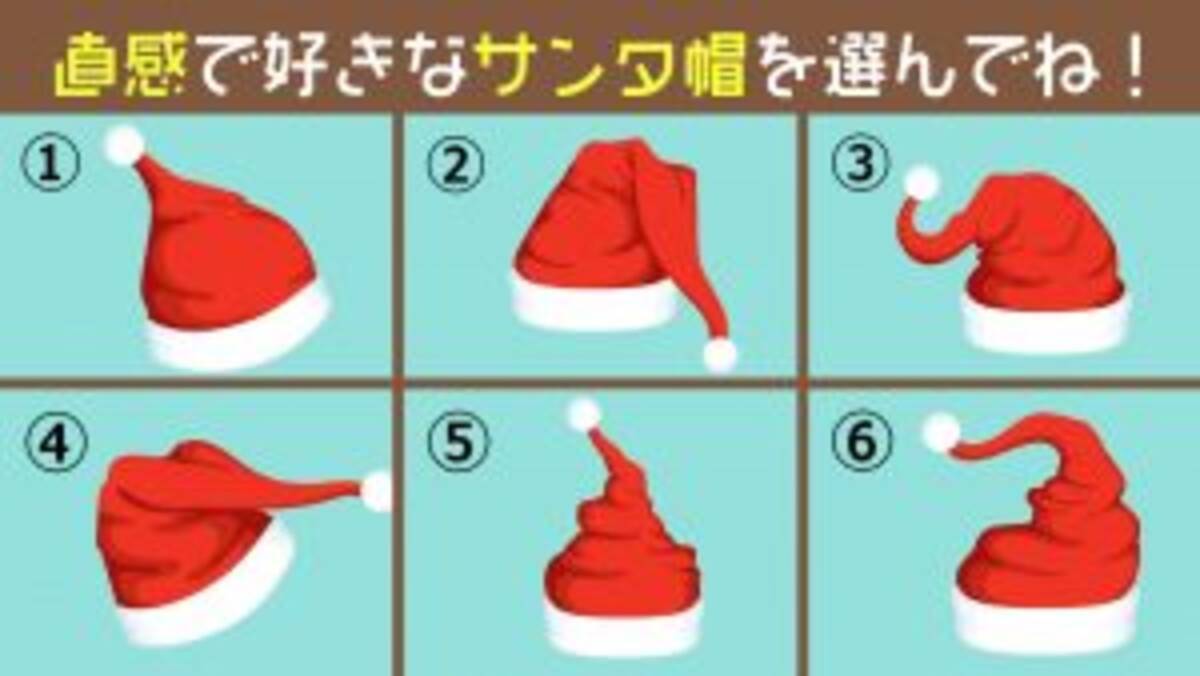 直感で好きなサンタ帽を選んでね！

①

②

③

④

⑤

⑥