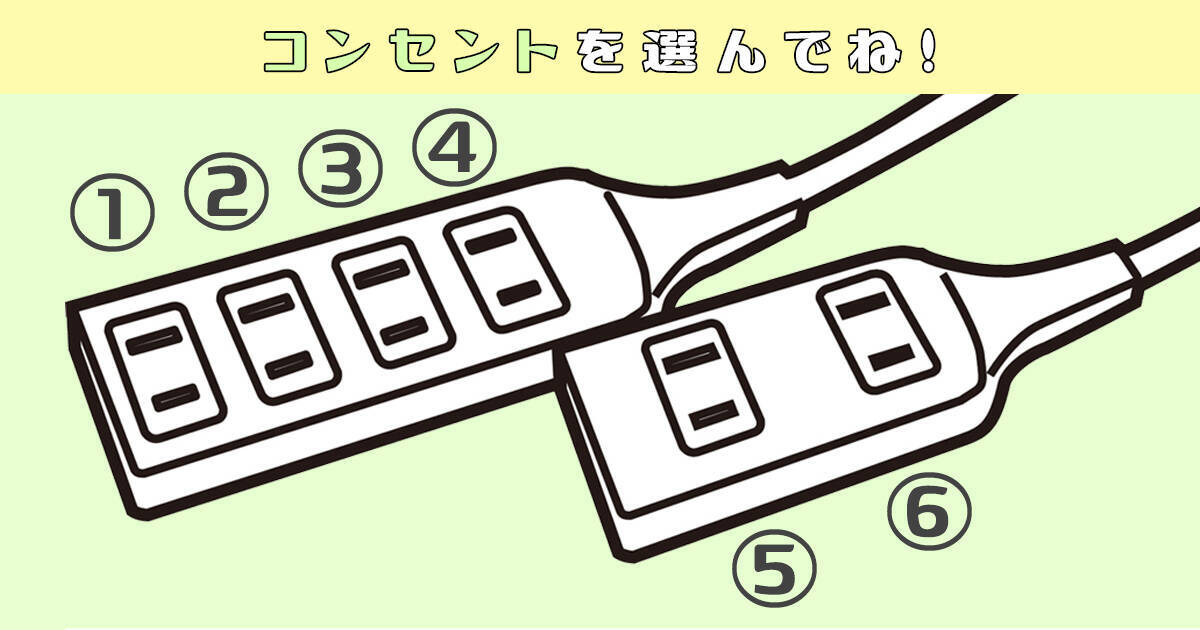 コンセントを選んでね！

①
②
③
④
⑤
⑥