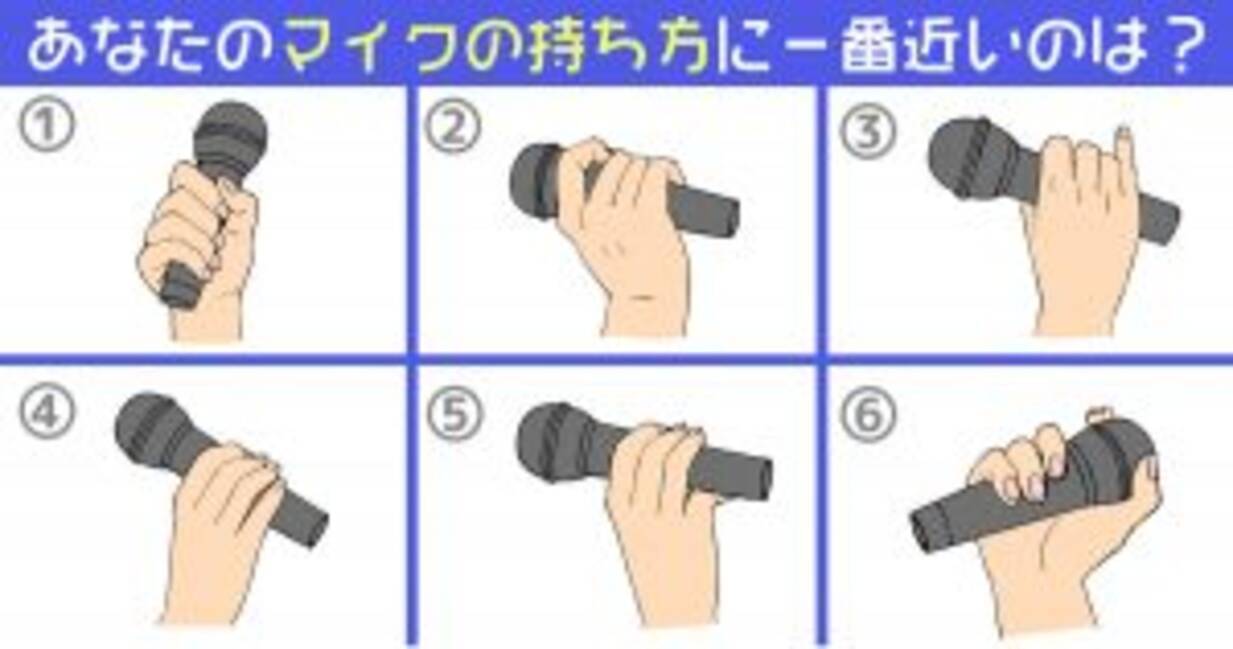 あなたのマイクの持ち方に一番近いのは？

①

②

③

④

⑤

⑥