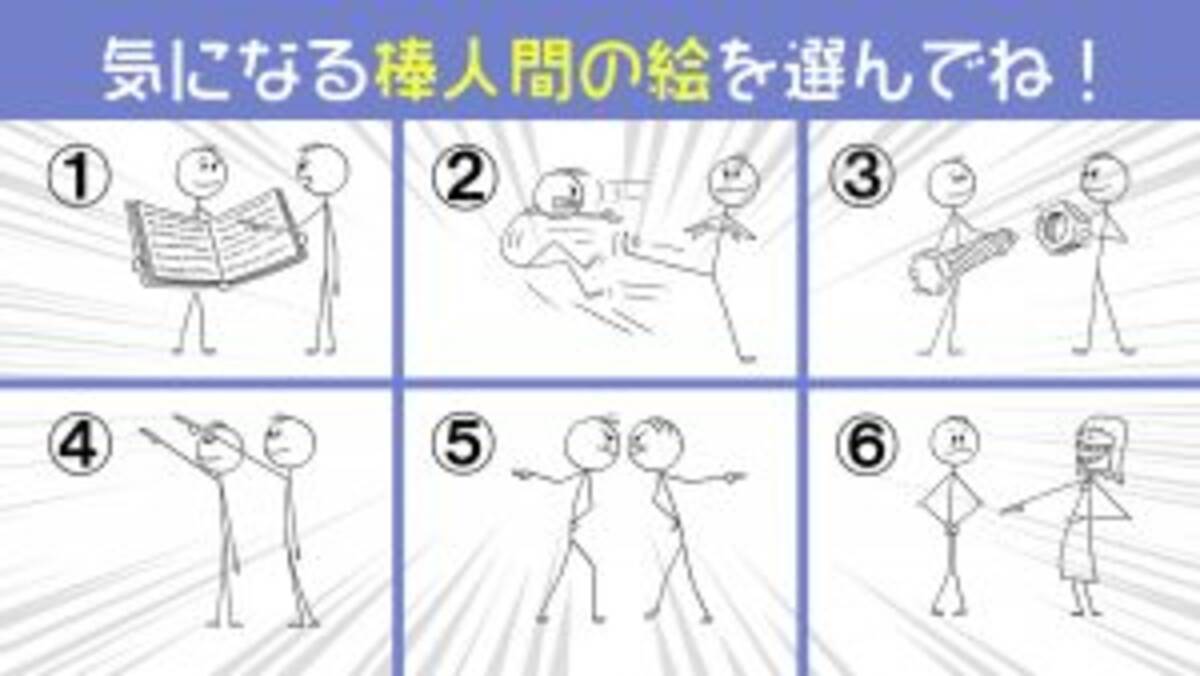 気になる棒人間の絵を選んでね！

①

②

③

④

⑤

⑥