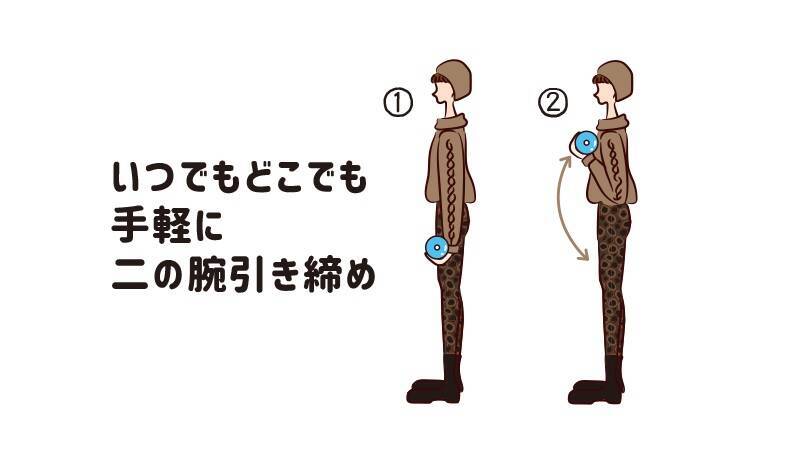 いつでもどこでも
手軽に
二の腕引き締め

①

②