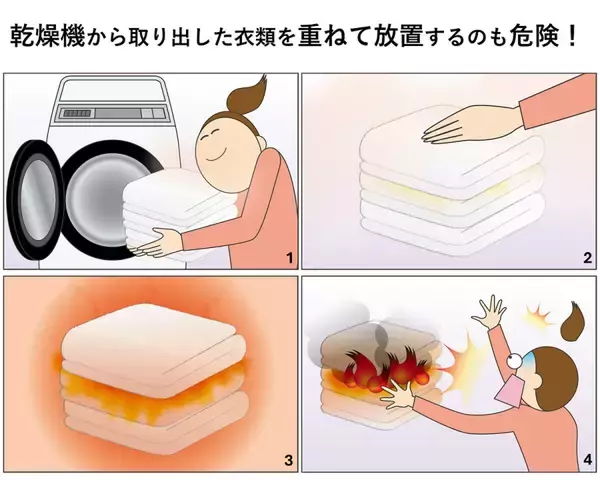 乾燥機から取り出した衣類を重ねて放置するのも危険！

1

2

3

4