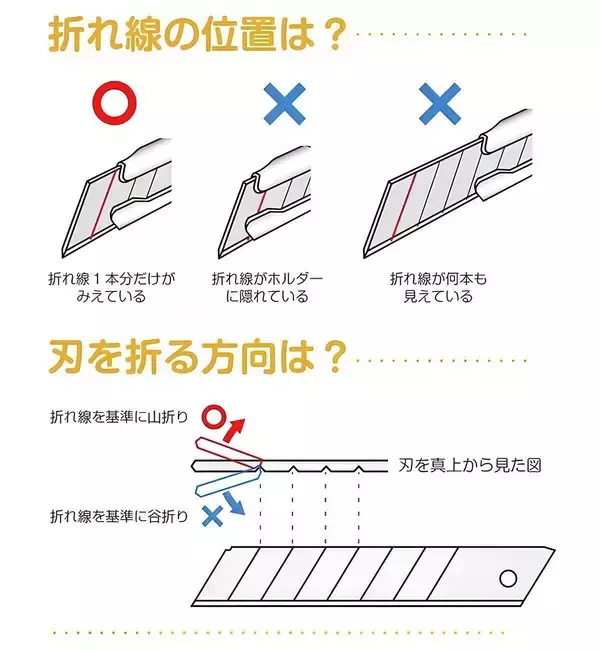 折れ線の位置は？

○

×

×

折れ線１本分だけがみえている

折れ線がホルダーに隠れている

折れ線が何本も見えている

刃を折る方向は？

折れ線を基準に山折り

○

刃を真上から見た図

折れ線を基準に谷折り

×