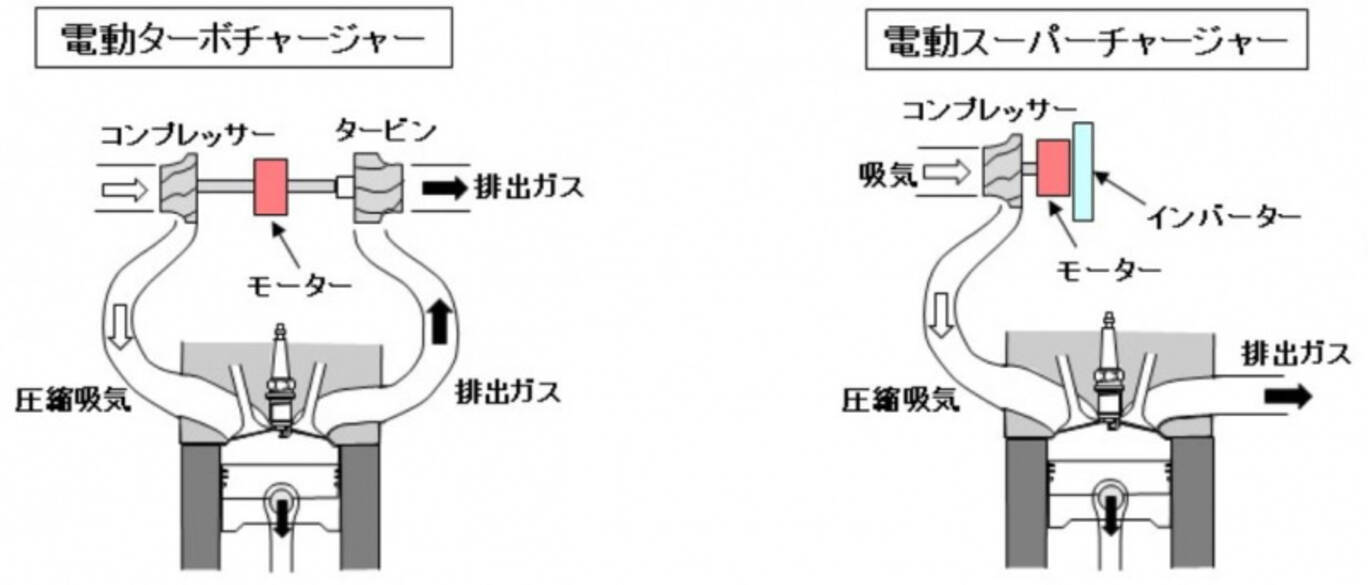 電動ターボチャージャー

コンプレッサー
タービン
排出ガス
モーター
圧縮吸気
排出ガス

電動スーパーチャージャー

コンプレッサー
吸気
インバーター
モーター
排出ガス
圧縮吸気