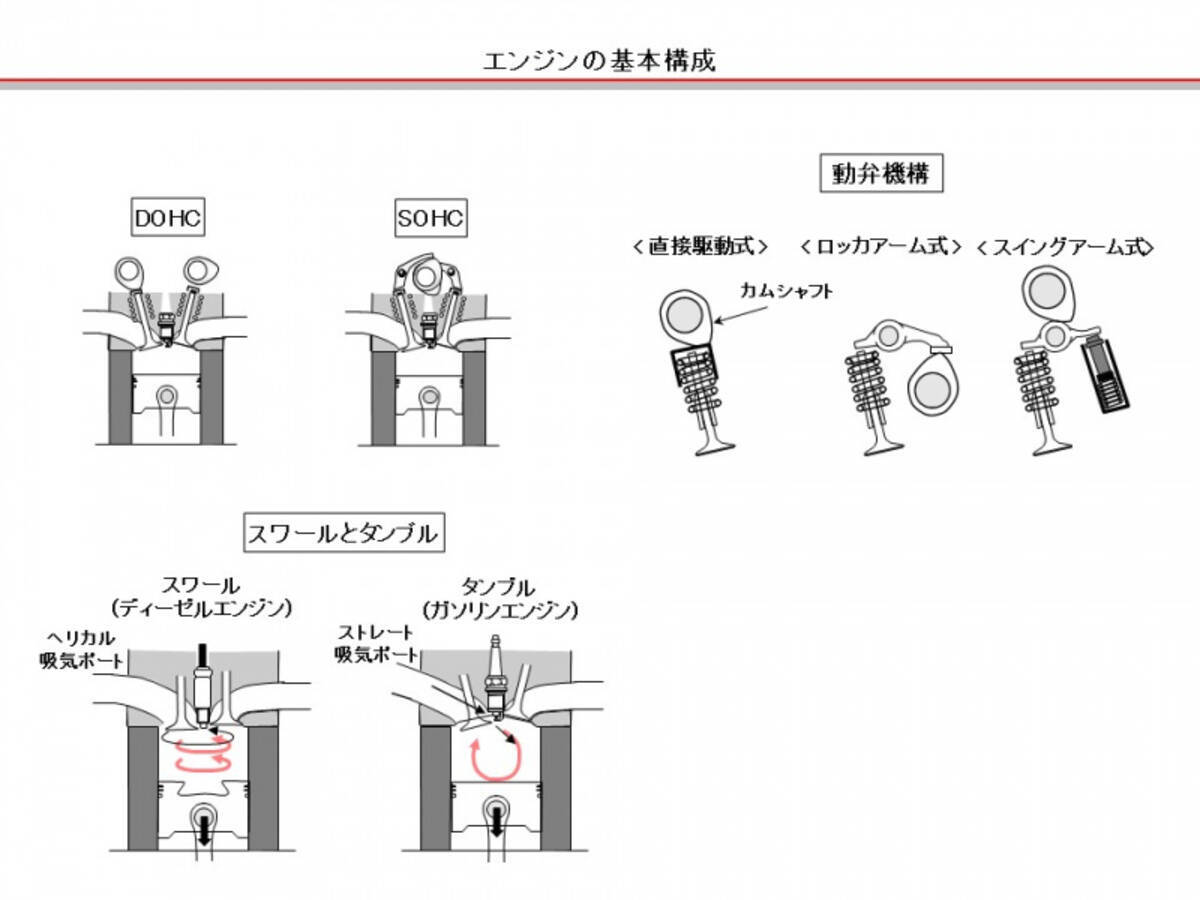 エンジンの基本構成

DOHC

SOHC

動弁機構

＜直接駆動式＞

＜ロッカアーム式＞

＜スイングアーム式＞

カムシャフト

スワールとタンブル

スワール
（ディーゼルエンジン）

ヘリカル
吸気ポート

タンブル
（ガソリンエンジン）

ストレート
吸気ポート