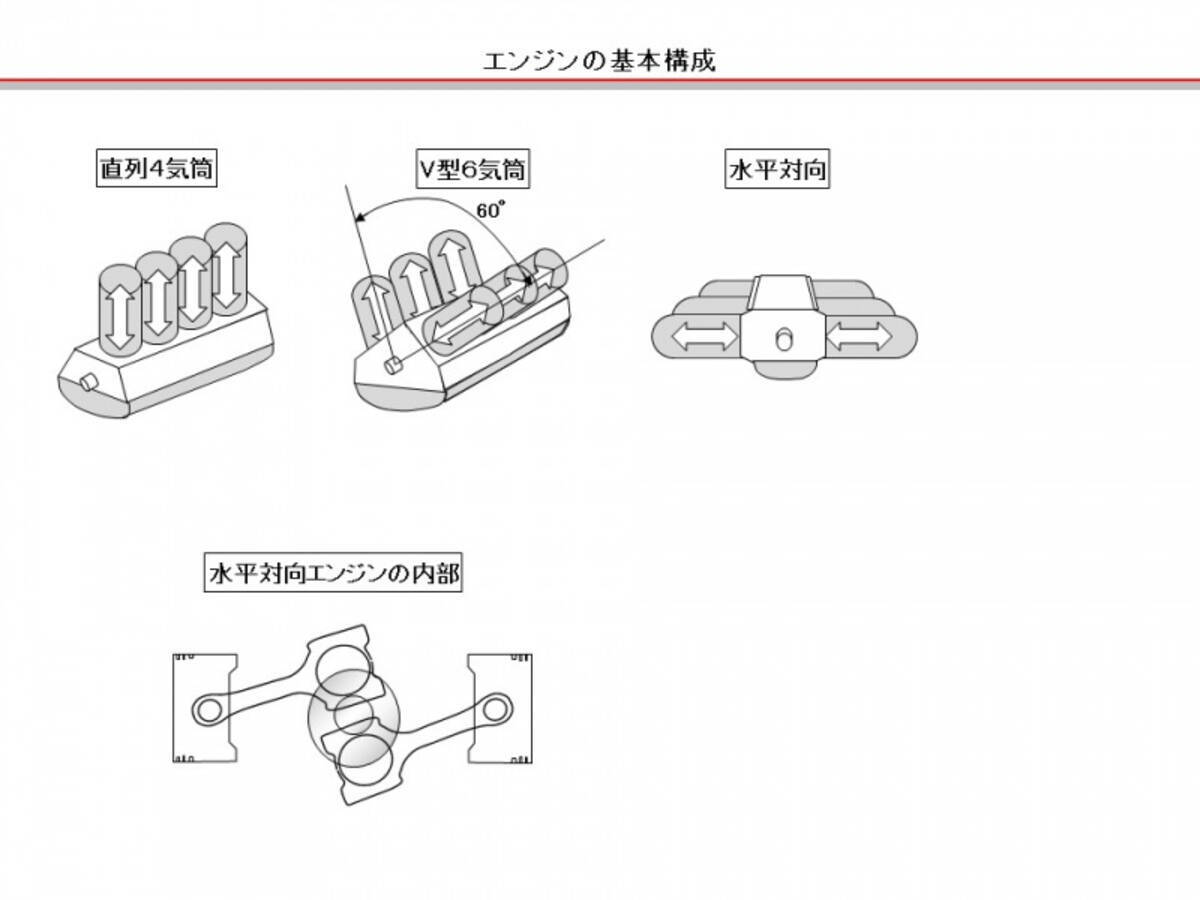 エンジンの基本構成

直列4気筒

V型6気筒

60°

水平対向

水平対向エンジンの内部