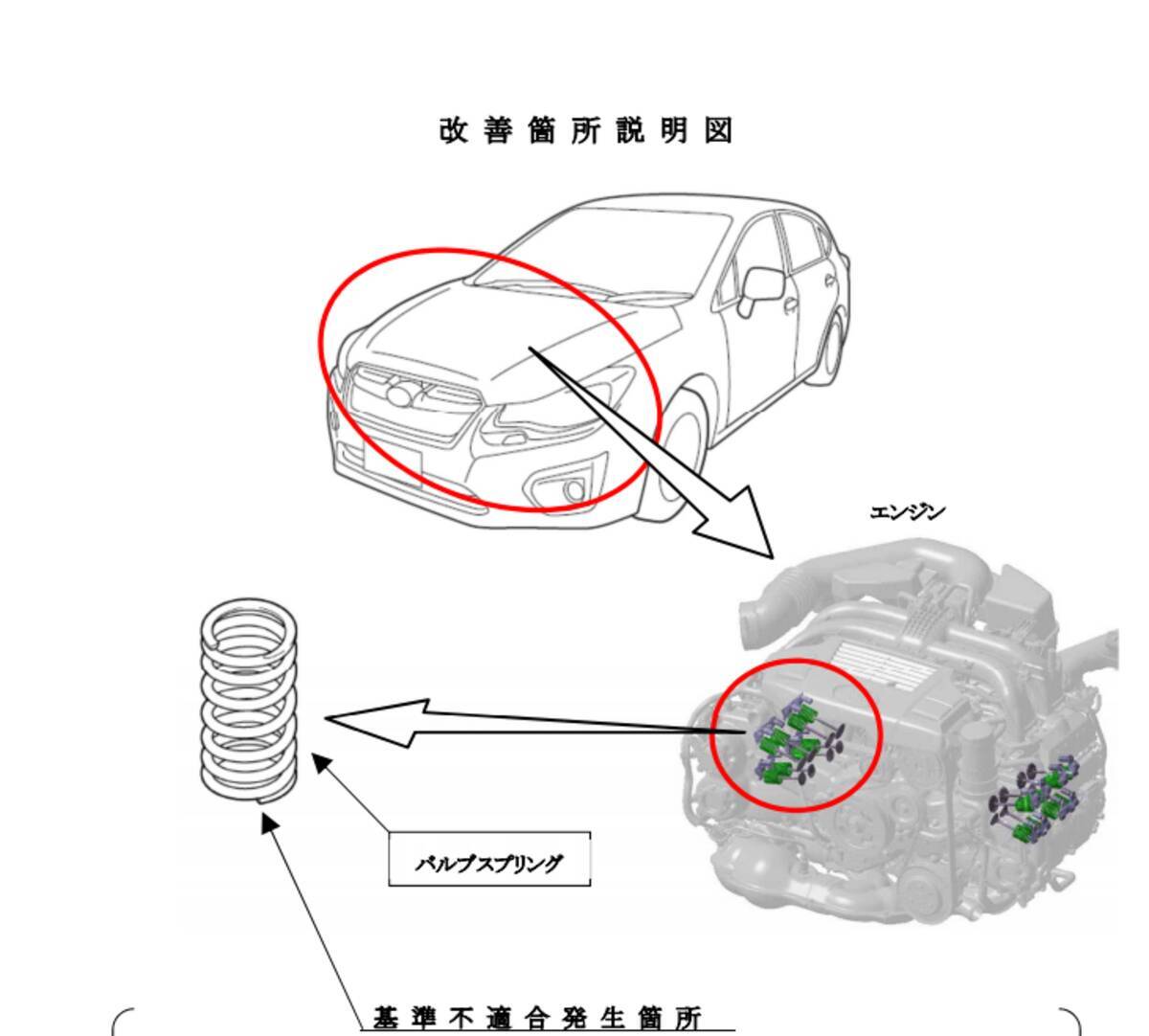 改善箇所説明図

エンジン

バルブスプリング

基準不適合発生箇所