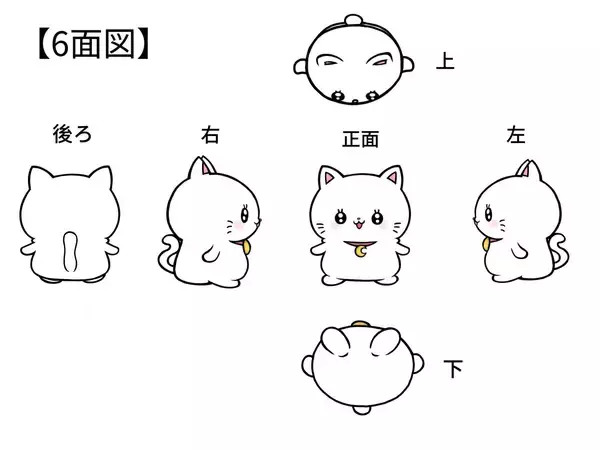 【6面図】

上

後ろ

右

正面

左

下