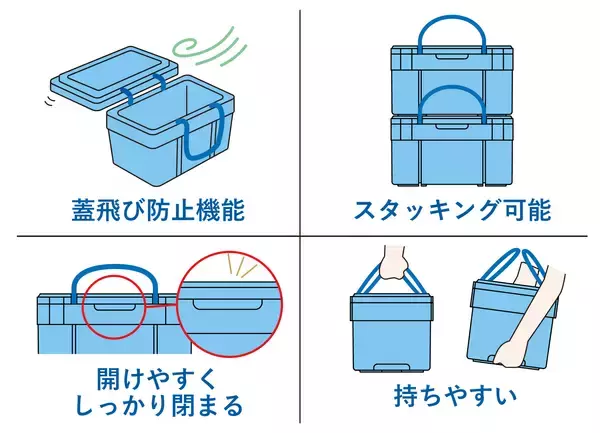 蓋飛び防止機能

スタッキング可能

開けやすく
しっかり閉まる

持ちやすい