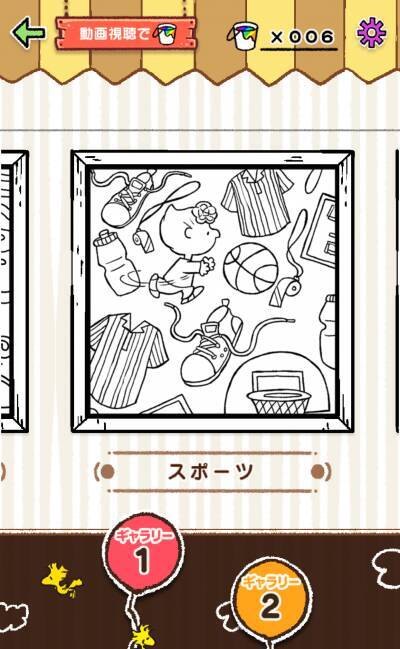 動画視聴で

×006

スポーツ

ギャラリー
1

ギャラリー
2