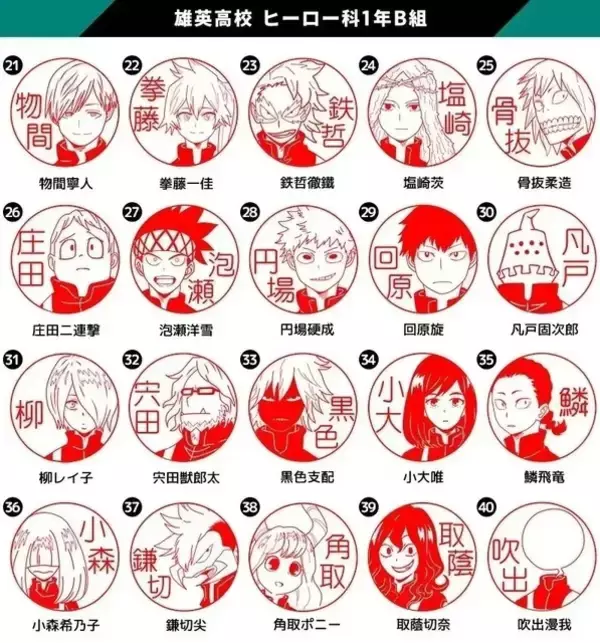 雄英高校 ヒーロー科1年B組

21
物間
物間寧人

22
拳藤
拳藤一佳

23
鉄哲
鉄哲徹鐵

24
塩崎
塩崎茨

25
骨抜
骨抜柔造

26
庄田
庄田二連撃

27
泡瀬
泡瀬洋雪

28
円場
円場硬成

29
回原
回原旋

30
凡戸
凡戸固次郎

31
柳
柳レイ子

32
宍田
宍田獣郎太

33
黒色
黒色支配

34
小大
小大唯

35
鱗
鱗飛竜

36
小森
小森希乃子

37
鎌切
鎌切尖

38
角取
角取ポニー

39
取蔭
取蔭切奈

40
吹出
吹出漫我