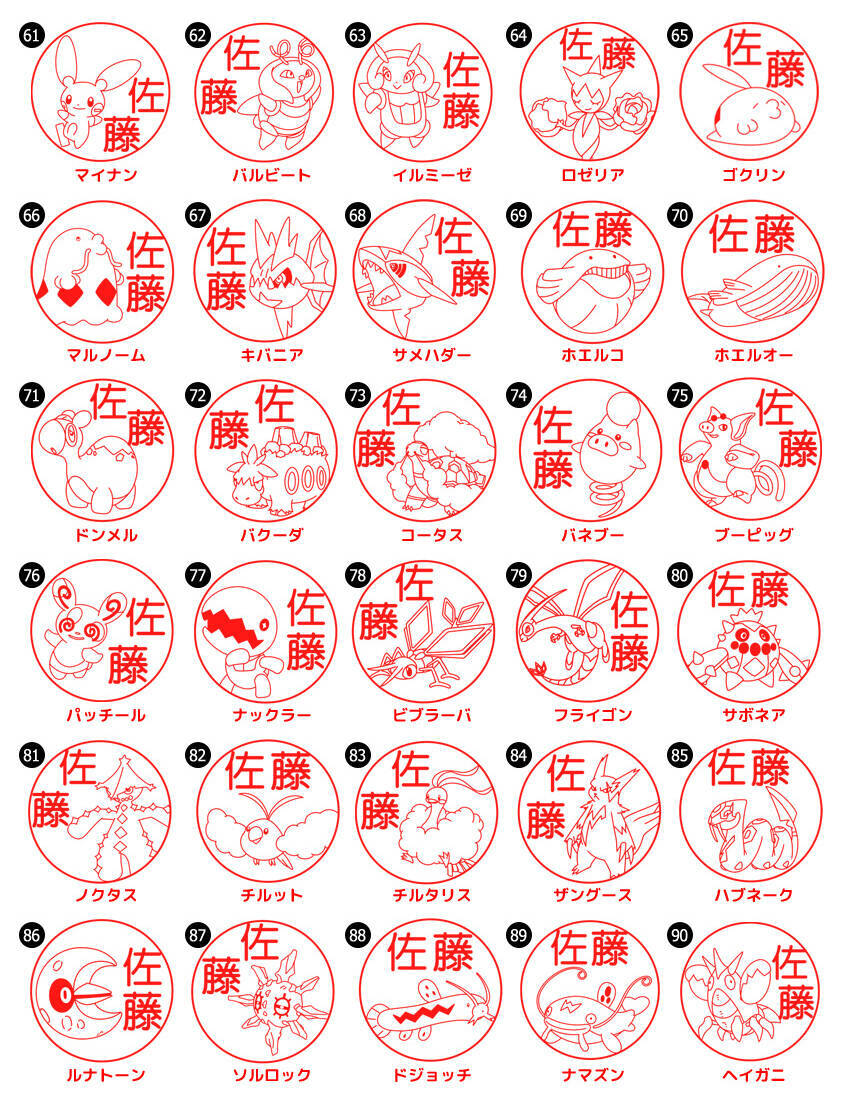 61
佐藤
マイナン

62
佐藤
バルビート

63
佐藤
イルミーゼ

64
佐藤
ロゼリア

65
佐藤
ゴクリン

66
佐藤
マルノーム

67
佐藤
キバニア

68
佐藤
サメハダー

69
佐藤
ホエルコ

70
佐藤
ホエルオー

71
佐藤
ドンメル

72
佐藤
バクーダ

73
佐藤
コータス

74
佐藤
バネブー

75
佐藤
ブーピッグ

76
佐藤
パッチール

77
佐藤
ナックラー

78
佐藤
ビブラーバ

79
佐藤
フライゴン

80
佐藤
サボネア

81
佐藤
ノクタス

82
佐藤
チルット

83
佐藤
チルタリス

84
佐藤
ザングース

85
佐藤
ハブネーク

86
佐藤
ルナトーン

87
佐藤
ソルロック

88
佐藤
ドジョッチ

89
佐藤
ナマズン

90
佐藤
ヘイガニ