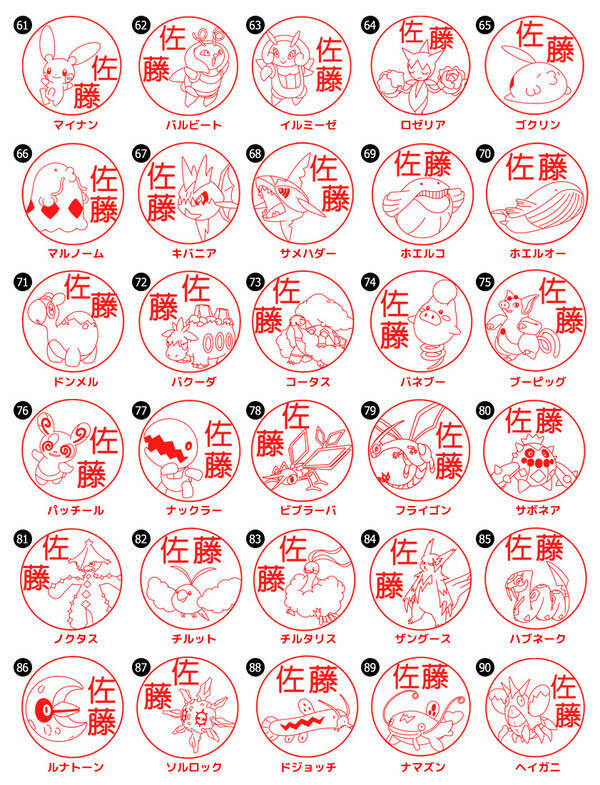 61 佐藤 マイナン
62 佐藤 バルビート
63 佐藤 イルミーゼ
64 佐藤 ロゼリア
65 佐藤 ゴクリン

66 佐藤 マルノーム
67 佐藤 キバニア
68 佐藤 サメハダー
69 佐藤 ホエルコ
70 佐藤 ホエルオー

71 佐藤 ドンメル
72 佐藤 バクーダ
73 佐藤 コータス
74 佐藤 バネブー
75 佐藤 ブーピッグ

76 佐藤 パッチール
77 佐藤 ナックラー
78 佐藤 ビブラーバ
79 佐藤 フライゴン
80 佐藤 サボネア

81 佐藤 ノクタス
82 佐藤 チルット
83 佐藤 チルタリス
84 佐藤 ザングース
85 佐藤 ハブネーク

86 佐藤 ルナトーン
87 佐藤 ソルロック
88 佐藤 ドジョッチ
89 佐藤 ナマズン
90 佐藤 ヘイガニ