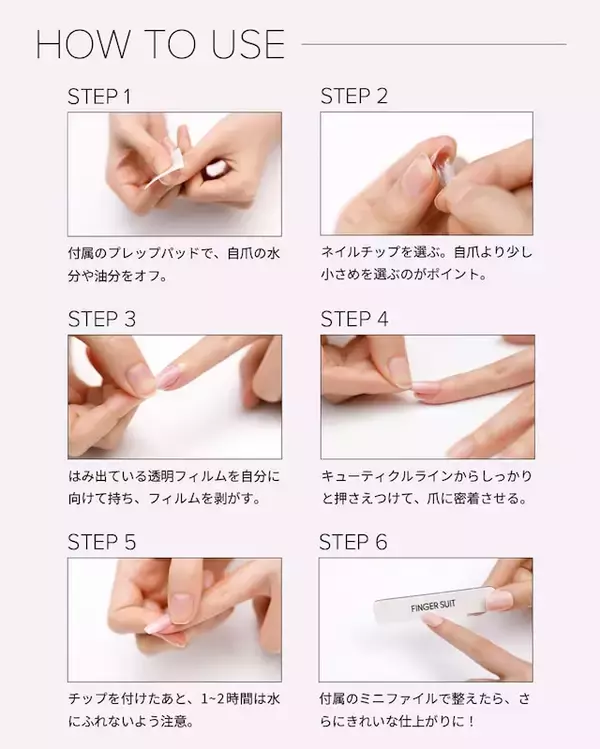 HOW TO USE

STEP 1

付属のプレップパッドで、自爪の水分や油分をオフ。

STEP 2

ネイルチップを選ぶ。自爪より少し小さめを選ぶのがポイント。

STEP 3

はみ出ている透明フィルムを自分に向けて持ち、フィルムを剥がす。

STEP 4

キューティクルラインからしっかりと押さえつけて、爪に密着させる。

STEP 5

チップを付けたあと、1~2時間は水にふれないよう注意。

STEP 6

FINGER SUIT

付属のミニファイルで整えたら、さらにきれいな仕上がりに！