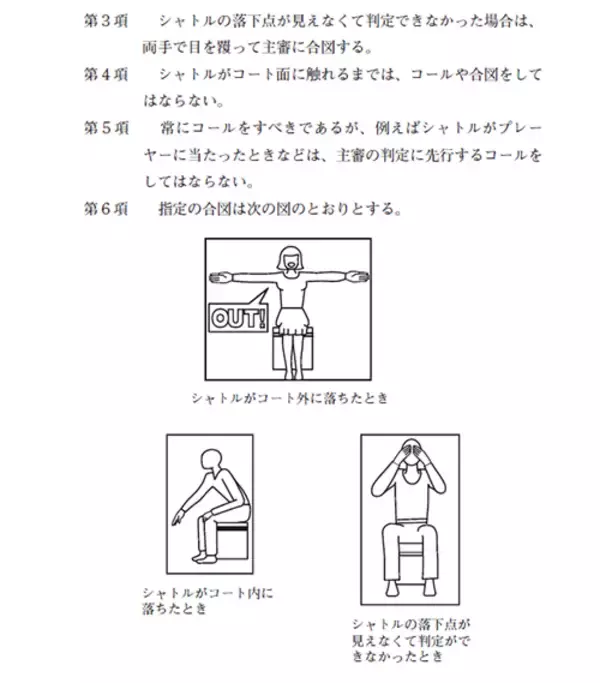 第３項　シャトルの落下点が見えなくて判定できなかった場合は、両手で目を覆って主審に合図する。

第４項　シャトルがコート面に触れるまでは、コールや合図をしてはならない。

第５項　常にコールをすべきであるが、例えばシャトルがプレーヤーに当たったときなどは、主審の判定に先行するコールをしてはならない。

第６項　指定の合図は次の図のとおりとする。

OUT!

シャトルがコート外に落ちたとき

シャトルがコート内に落ちたとき

シャトルの落下点が見えなくて判定ができなかったとき