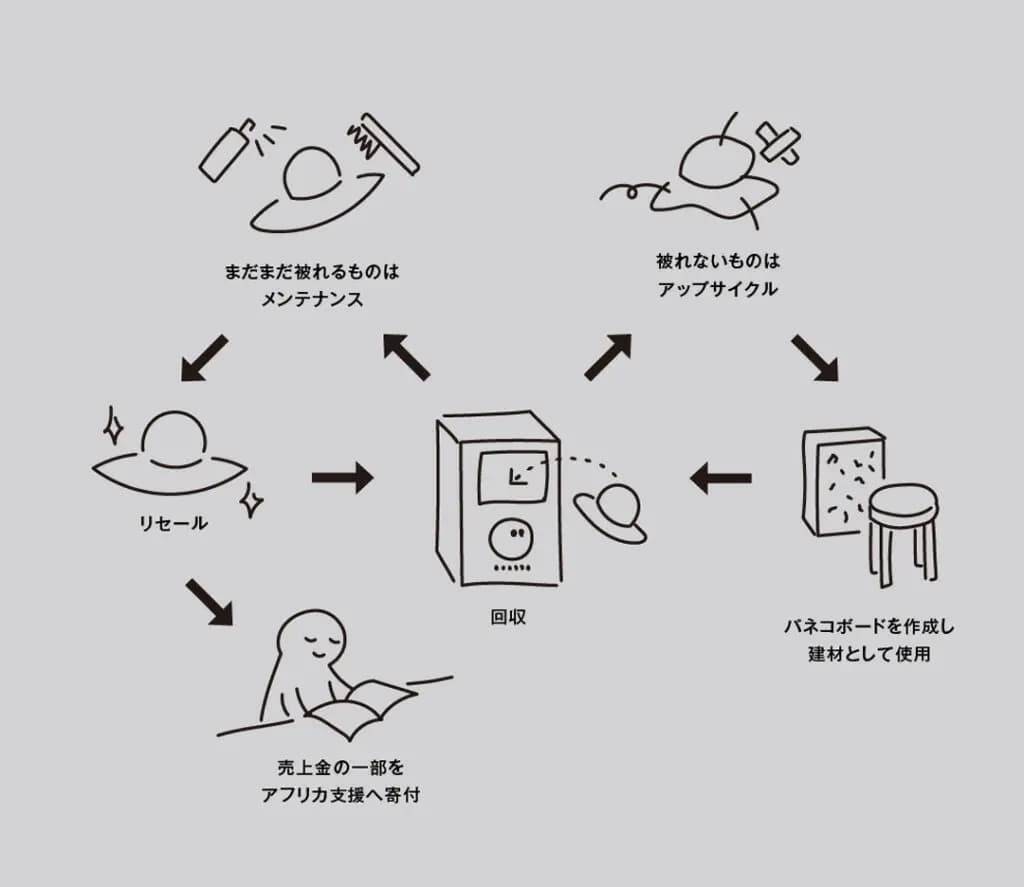 まだまだ被れるものは
メンテナンス

被れないものは
アップサイクル

リセール

回収

パネコボードを作成し
建材として使用

売上金の一部を
アフリカ支援へ寄付