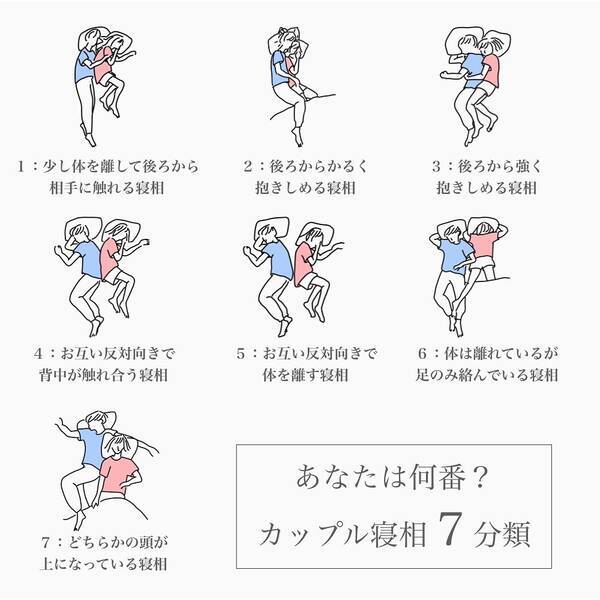 1：少し体を離して後ろから相手に触れる寝相

2：後ろからかるく抱きしめる寝相

3：後ろから強く抱きしめる寝相

4：お互い反対向きで背中が触れ合う寝相

5：お互い反対向きで体を離す寝相

6：体は離れているが足のみ絡んでいる寝相

7：どちらかの頭が上になっている寝相

あなたは何番？
カップル寝相 7 分類