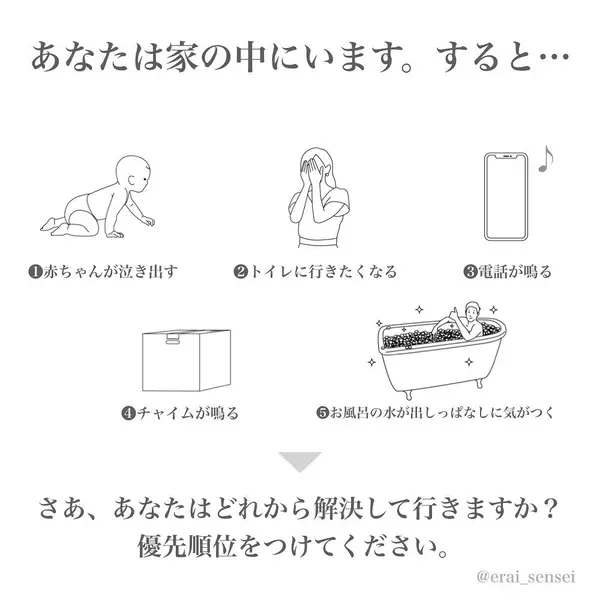 あなたは家の中にいます。すると…

❶赤ちゃんが泣き出す

❷トイレに行きたくなる

❸電話が鳴る

❹チャイムが鳴る

❺お風呂の水が出しっぱなしに気がつく

さあ、あなたはどれから解決して行きますか？
優先順位をつけてください。

@erai_sensei