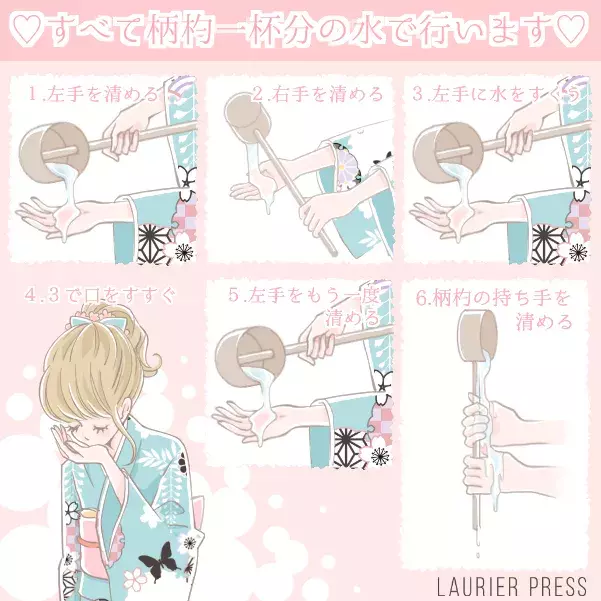 ♡すべて柄杓一杯分の水で行います♡

1.左手を清める

2.右手を清める

3.左手に水をすくう

4.3で口をすすぐ

5.左手をもう一度清める

6.柄杓の持ち手を清める

LAURIER PRESS