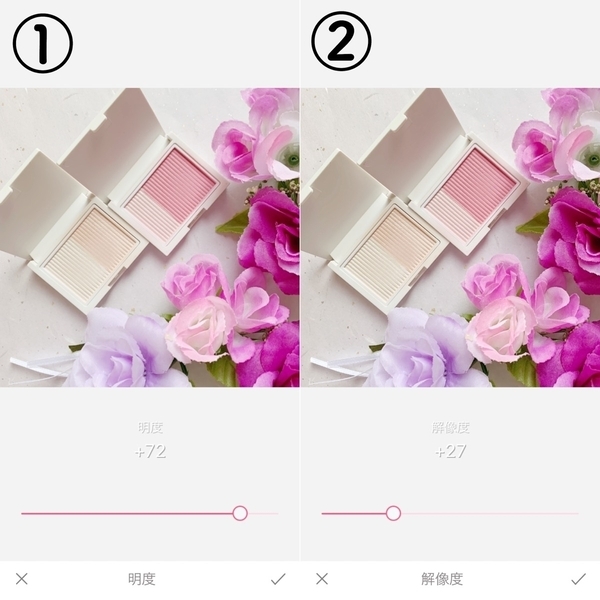 ①

明度
+72

× 明度 ✓

②

解像度
+27

× 解像度 ✓