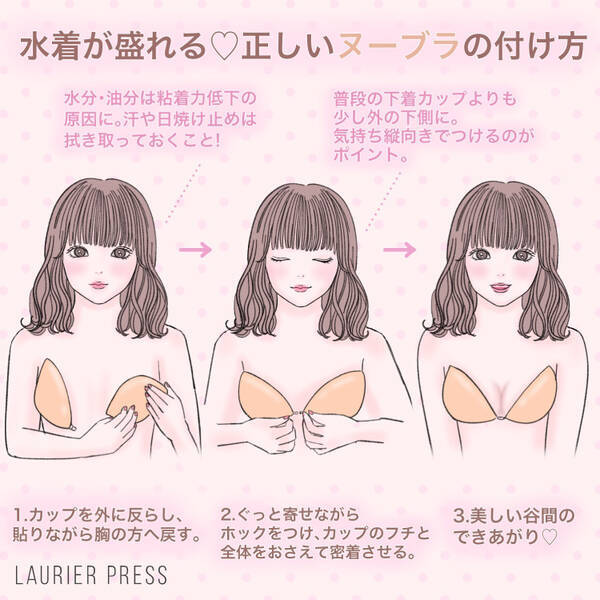 水着が盛れる♡正しいヌーブラの付け方

水分・油分は粘着力低下の原因に。汗や日焼け止めは拭き取っておくこと!

普段の下着カップよりも少し外の下側に。気持ち縦向きでつけるのがポイント。

1.カップを外に反らし、貼りながら胸の方へ戻す。

2.ぐっと寄せながらホックをつけ、カップのフチと全体をおさえて密着させる。

3.美しい谷間のできあがり♡

LAURIER PRESS