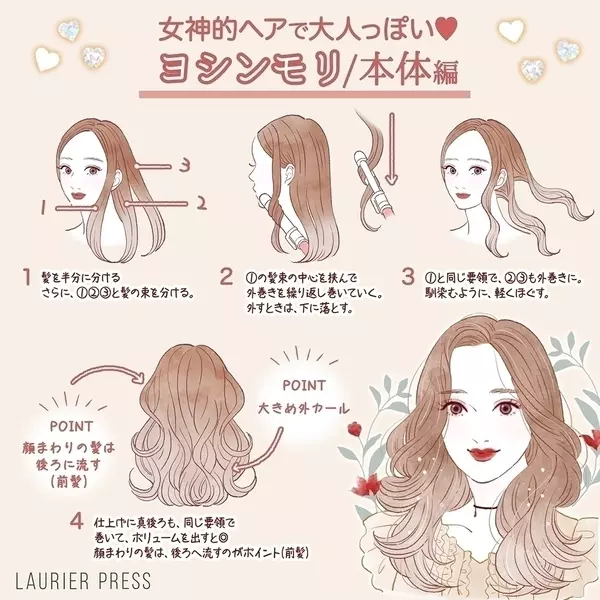 女神的ヘアで大人っぽい♥
ヨシンモリ/本体編

3
1
2

1 髪を半分に分ける
さらに、①②③と髪の束を分ける。

2 ①の髪束の中心を挟んで
外巻きを繰り返し巻いていく。
外すときは、下に落とす。

3 ①と同じ要領で、②③も外巻きに。
馴染むように、軽くほぐす。

POINT
顔まわりの髪は
後ろに流す
(前髪)

POINT
大きめ外カール

4 仕上げに真後ろも、同じ要領で
巻いて、ボリュームを出すと◎
顔まわりの髪は、後ろへ流すのがポイント(前髪)

LAURIER PRESS