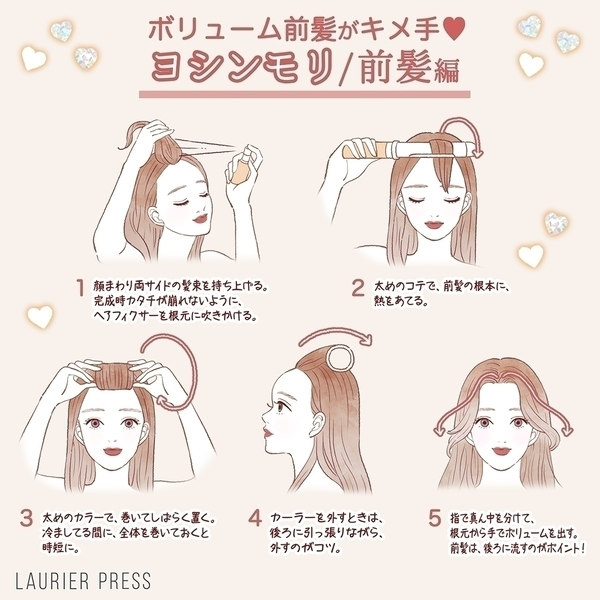 ボリューム前髪がキメ手♥
ヨシンモリ/前髪編

1 顔まわり両サイドの髪束を持ち上げる。完成時カタチが崩れないように、ヘアフィクサーを根元に吹きかける。

2 太めのコテで、前髪の根本に、熱をあてる。

3 太めのカラーで、巻いてしばらく置く。冷ましてる間に、全体を巻いておくと時短に。

4 カーラーを外すときは、後ろに引っ張りながら、外すのがコツ。

5 指で真ん中を分けて、根元から手でボリュームを出す。前髪は、後ろに流すのがポイント!

LAURIER PRESS