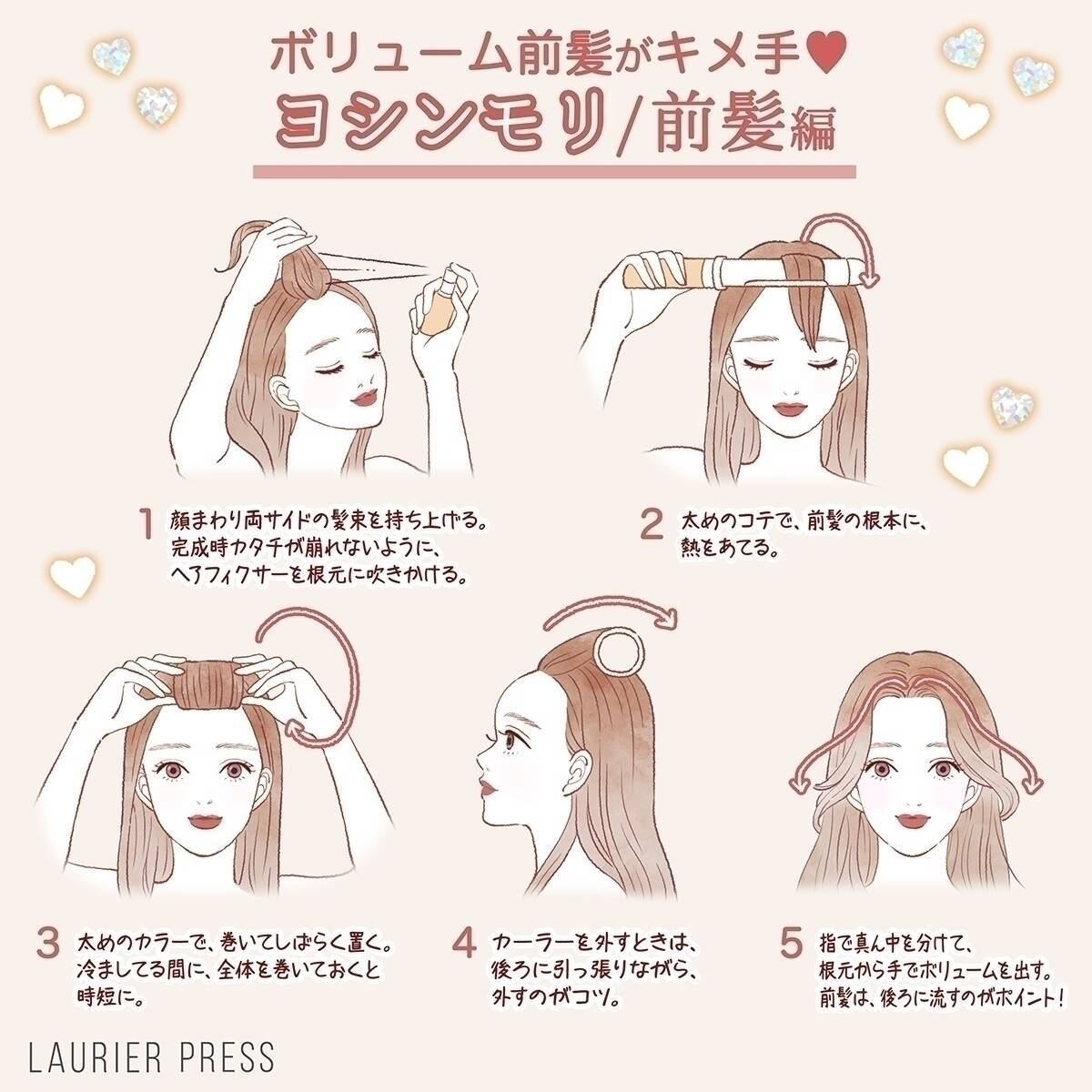 ボリューム前髪がキメ手♥
ヨシンモリ/前髪編

1 顔まわり両サイドの髪束を持ち上げる。完成時カタチが崩れないように、ヘアフィクサーを根元に吹きかける。

2 太めのコテで、前髪の根本に、熱をあてる。

3 太めのカラーで、巻いてしばらく置く。冷ましてる間に、全体を巻いておくと時短に。

4 カーラーを外すときは、後ろに引っ張りながら、外すのがコツ。

5 指で真ん中を分けて、根元から手でボリュームを出す。前髪は、後ろに流すのがポイント!

LAURIER PRESS