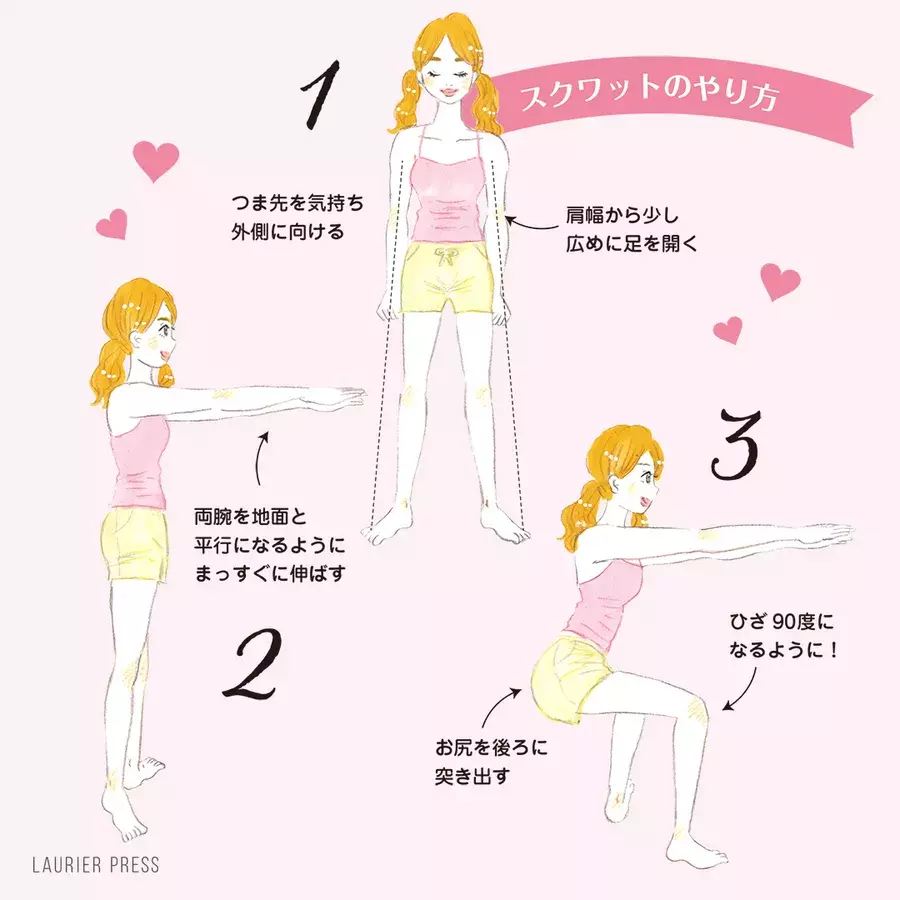 スクワットのやり方

1

つま先を気持ち外側に向ける

肩幅から少し広めに足を開く

両腕を地面と平行になるようにまっすぐに伸ばす

2

3

ひざ 90度になるように！

お尻を後ろに突き出す

LAURIER PRESS