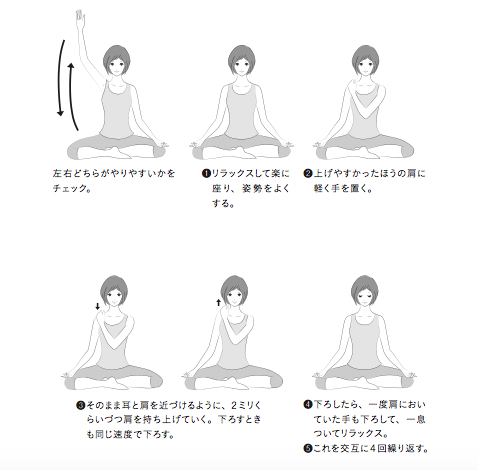 左右どちらがやりやすいかをチェック。

❶リラックスして楽に座り、姿勢をよくする。

❷上げやすかったほうの肩に軽く手を置く。

❸そのまま耳と肩を近づけるように、2ミリくらいづつ肩を持ち上げていく。下ろすときも同じ速度で下ろす。

❹下ろしたら、一度肩においていた手も下ろして、一息ついてリラックス。
❺これを交互に4回繰り返す。